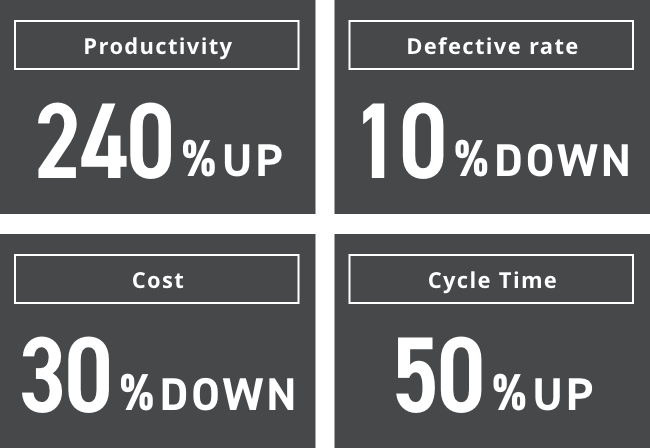 Productivity

240%UP

Defective rate

10%DOWN

Cost

30%DOWN

Cycle Time

50%UP